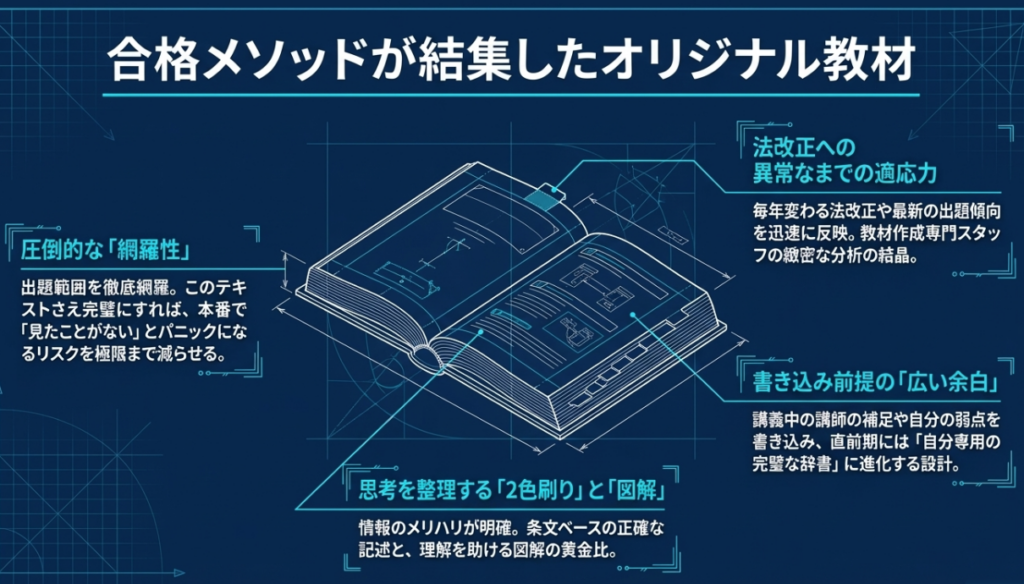 合格メソッドが結集したオリジナル教材

圧倒的な「網羅性」

出題範囲を徹底網羅。このテキストさえ完璧にすれば、本番で「見たことがない」とパニックになるリスクを極限まで減らせる。

法改正への異常なまでの適応力

毎年変わる法改正や最新の出題傾向を迅速に反映。教材作成専門スタッフの緻密な分析の結晶。

書き込み前提の「広い余白」

講義中の講師の補足や自分の弱点を書き込み、直前期には「自分専用の完璧な辞書」に進化する設計。

思考を整理する「2色刷り」と「図解」

情報のメリハリが明確。条文ベースの正確な記述と、理解を助ける図解の黄金比。